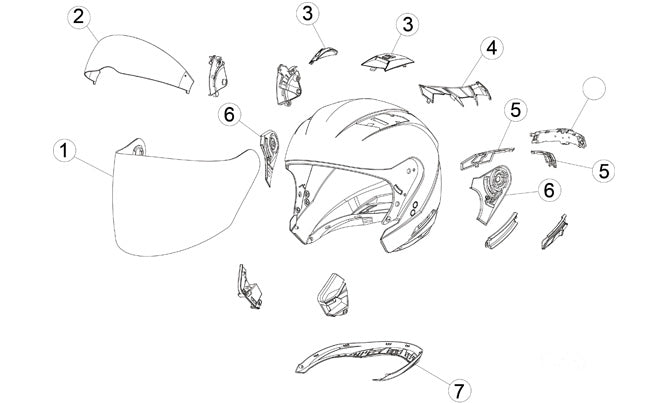 2
3
3
4
6
5
1
5
6
7