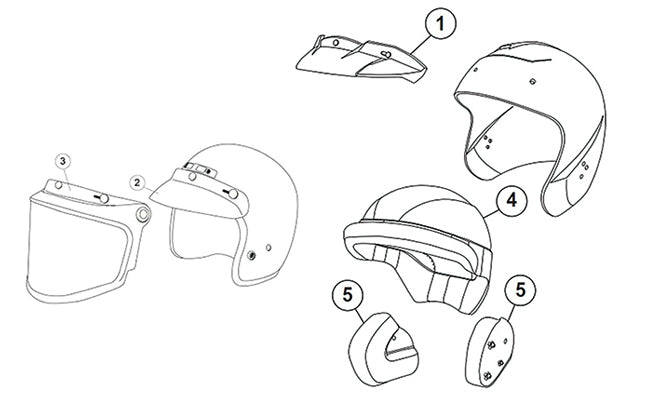 1
3
2
4
5
5